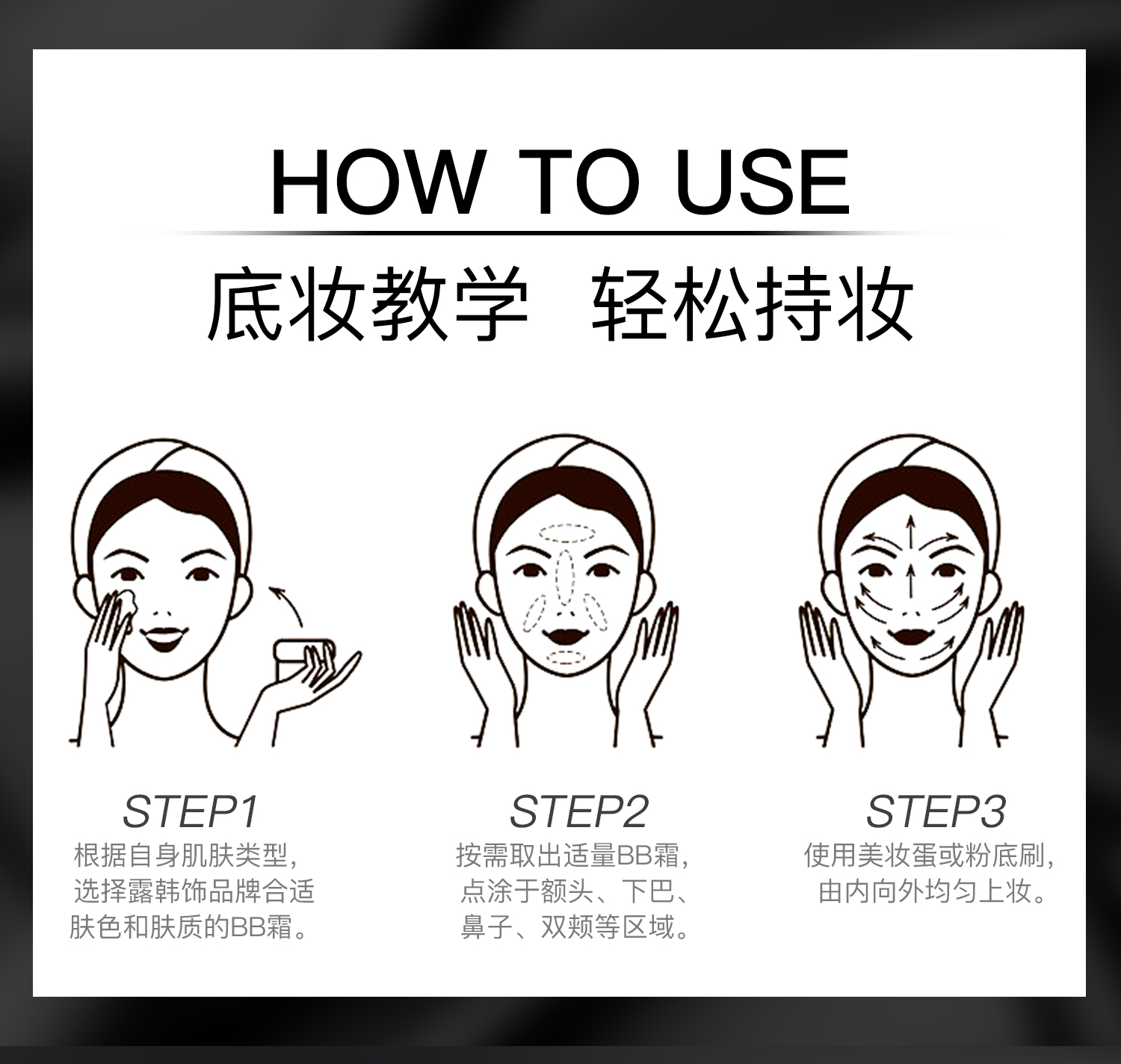 HOW TO USE

底妆教学 轻松持妆

STEP1

根据自身肌肤类型，选择露韩饰品牌合适肤色和肤质的BB霜。

STEP2

按需取出适量BB霜，点涂于额头、下巴、鼻子、双颊等区域。

STEP3

使用美妆蛋或粉底刷，由内向外均匀上妆。